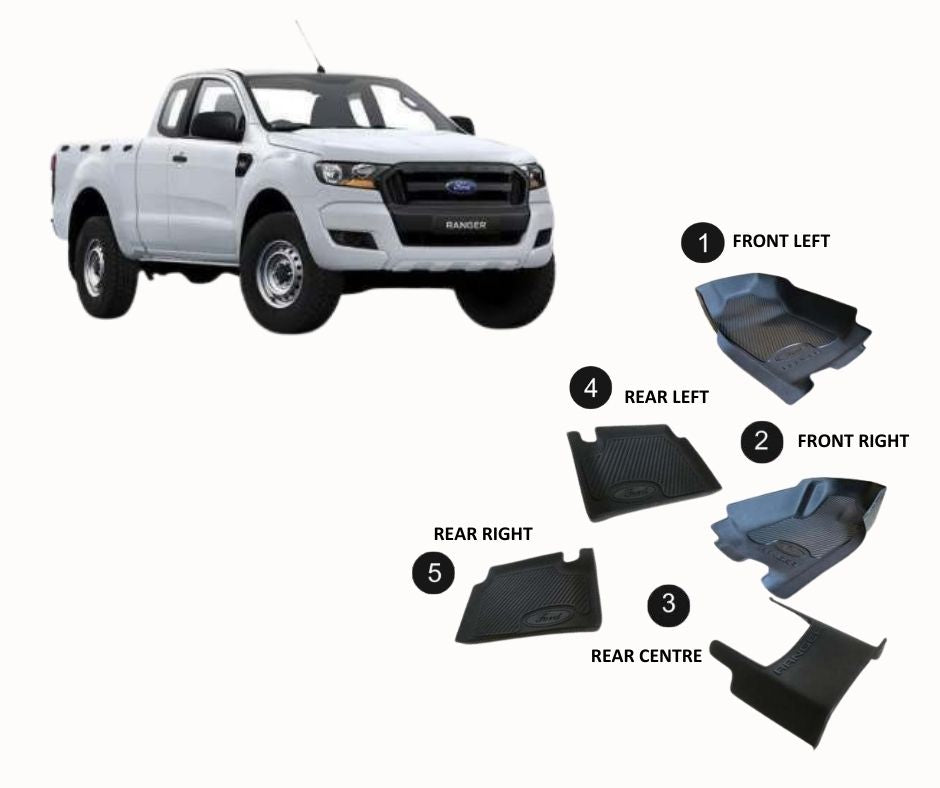 Ford
RANGER

1 FRONT LEFT

4 REAR LEFT

2 FRONT RIGHT

REAR RIGHT
5

3
REAR CENTRE

RANGER